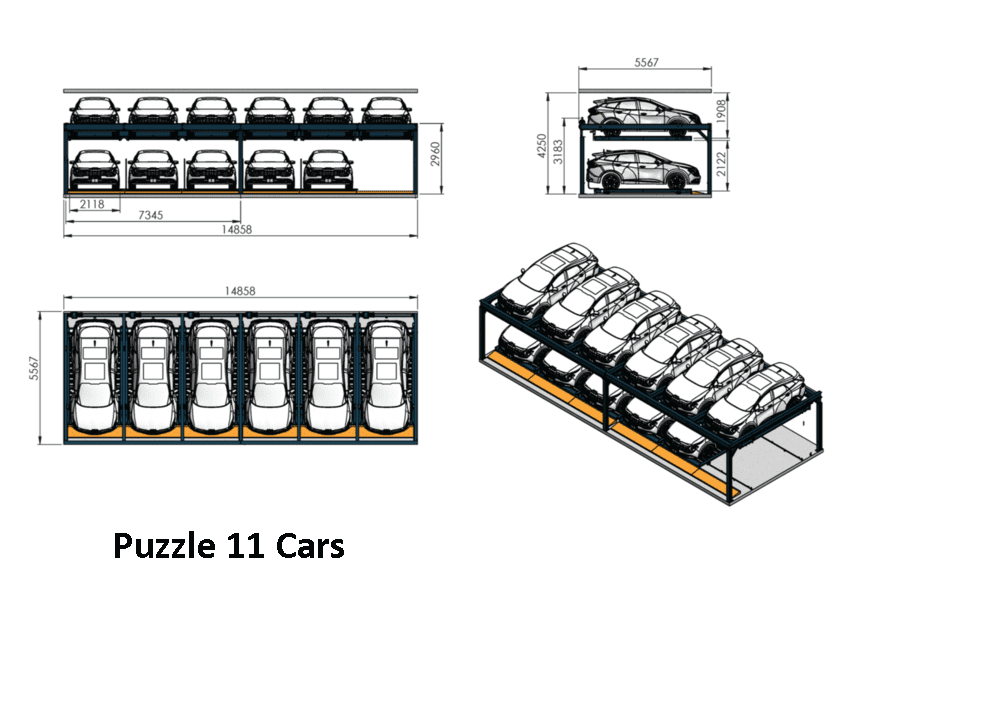 2960
2118
7345
14858

5567
4250
3183
1908
2122

14858
5567

Puzzle 11 Cars